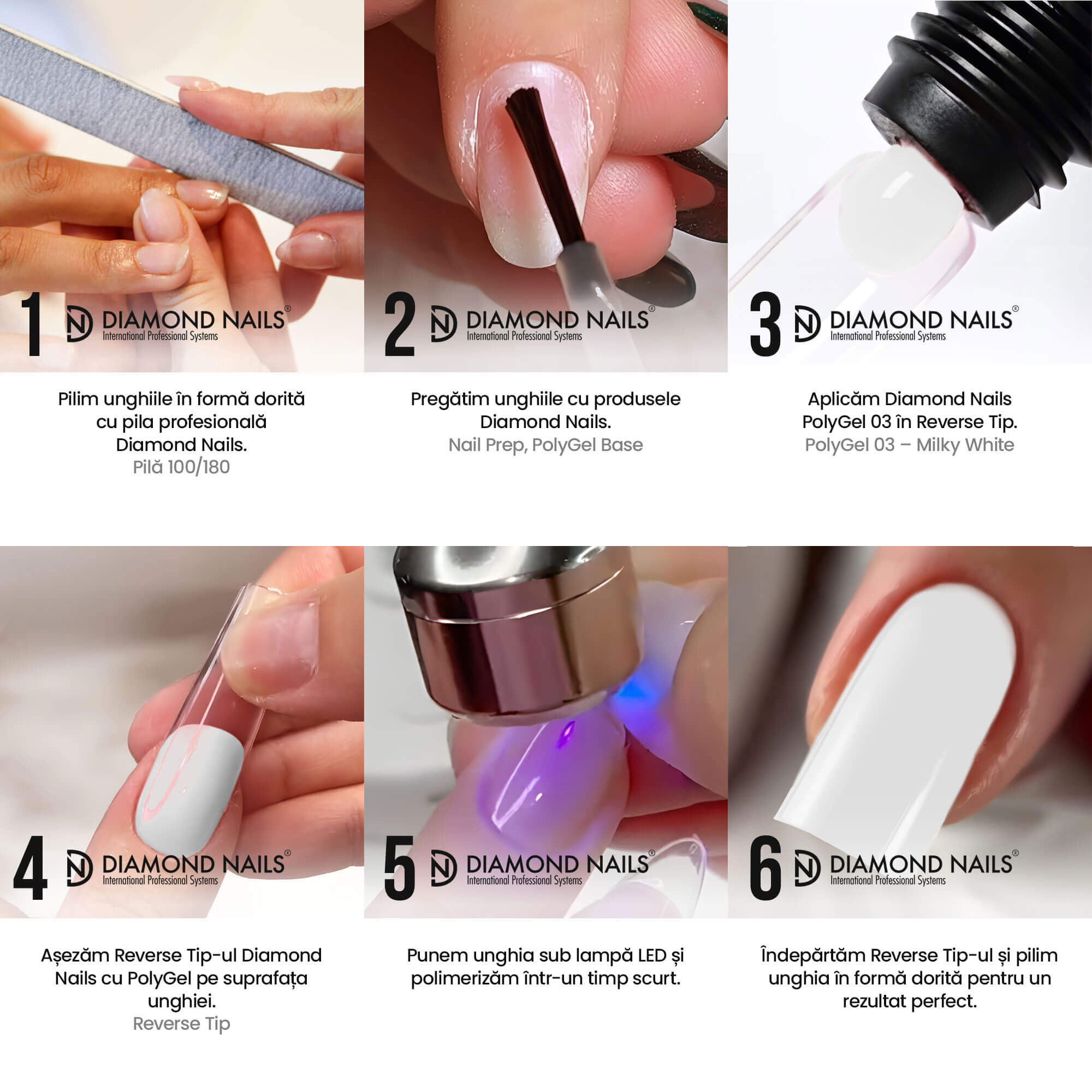 1 DN DIAMOND NAILS®
International Professional Systems

Pilim unghiile în formă dorită cu pila profesională Diamond Nails.
Pilă 100/180

2 DN DIAMOND NAILS®
International Professional Systems

Pregătim unghiile cu produsele Diamond Nails.
Nail Prep, PolyGel Base

3 DN DIAMOND NAILS®
International Professional Systems

Aplicăm Diamond Nails PolyGel 03 în Reverse Tip.
PolyGel 03 – Milky White

4 DN DIAMOND NAILS®
International Professional Systems

Așezăm Reverse Tip-ul Diamond Nails cu PolyGel pe suprafața unghiei.
Reverse Tip

5 DN DIAMOND NAILS®
International Professional Systems

Punem unghia sub lampă LED și polimerizăm într-un timp scurt.

6 DN DIAMOND NAILS®
International Professional Systems

Îndepărtăm Reverse Tip-ul și pilim unghia în formă dorită pentru un rezultat perfect.