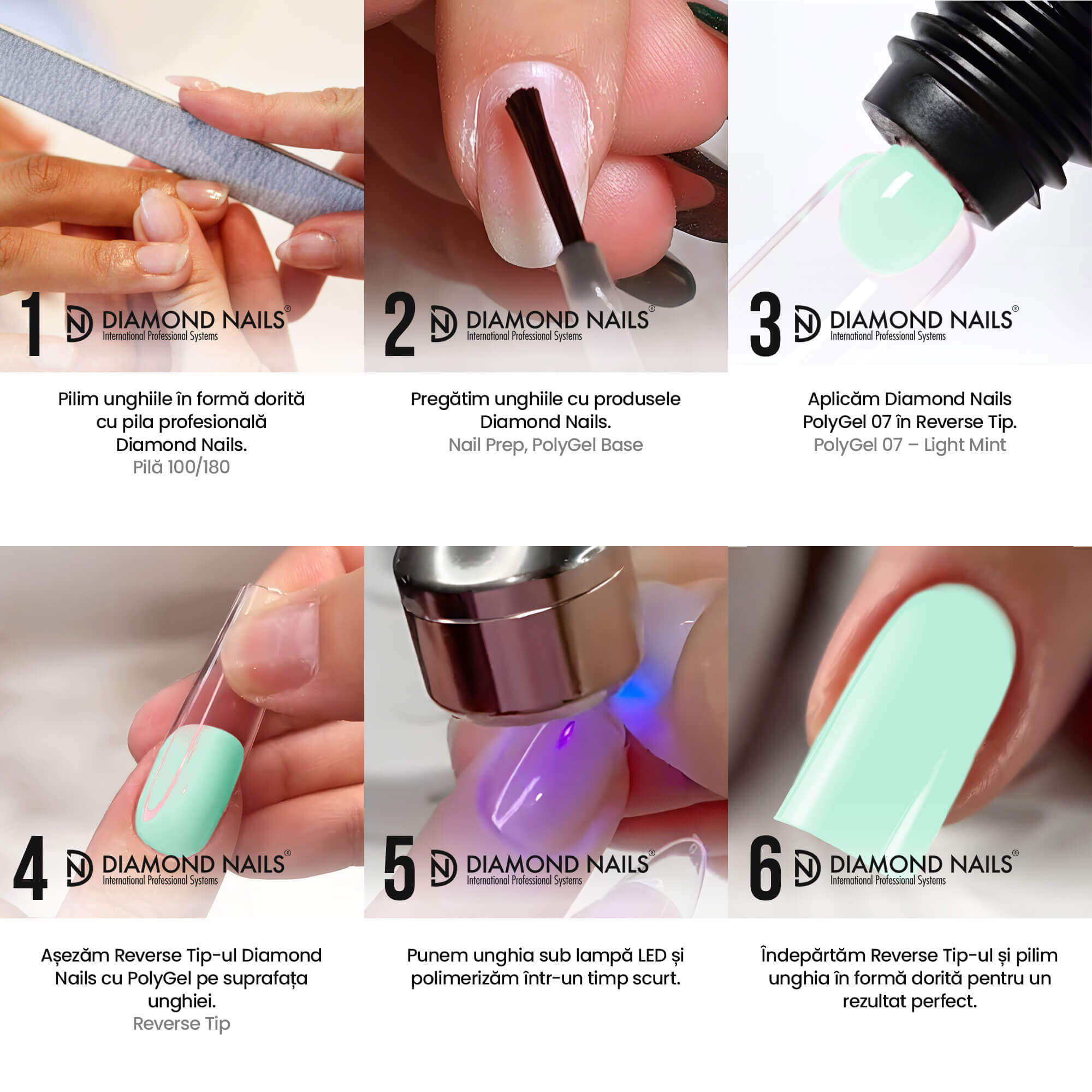 1 DN DIAMOND NAILS® International Professional Systems

Pilim unghiile în formă dorită cu pila profesională Diamond Nails.
Pilă 100/180

2 DN DIAMOND NAILS® International Professional Systems

Pregătim unghiile cu produsele Diamond Nails.
Nail Prep, PolyGel Base

3 DN DIAMOND NAILS® International Professional Systems

Aplicăm Diamond Nails PolyGel 07 în Reverse Tip.
PolyGel 07 – Light Mint

4 DN DIAMOND NAILS® International Professional Systems

Așezăm Reverse Tip-ul Diamond Nails cu PolyGel pe suprafața unghiei.
Reverse Tip

5 DN DIAMOND NAILS® International Professional Systems

Punem unghia sub lampă LED și polimerizăm într-un timp scurt.

6 DN DIAMOND NAILS® International Professional Systems

Îndepărtăm Reverse Tip-ul și pilim unghia în formă dorită pentru un rezultat perfect.