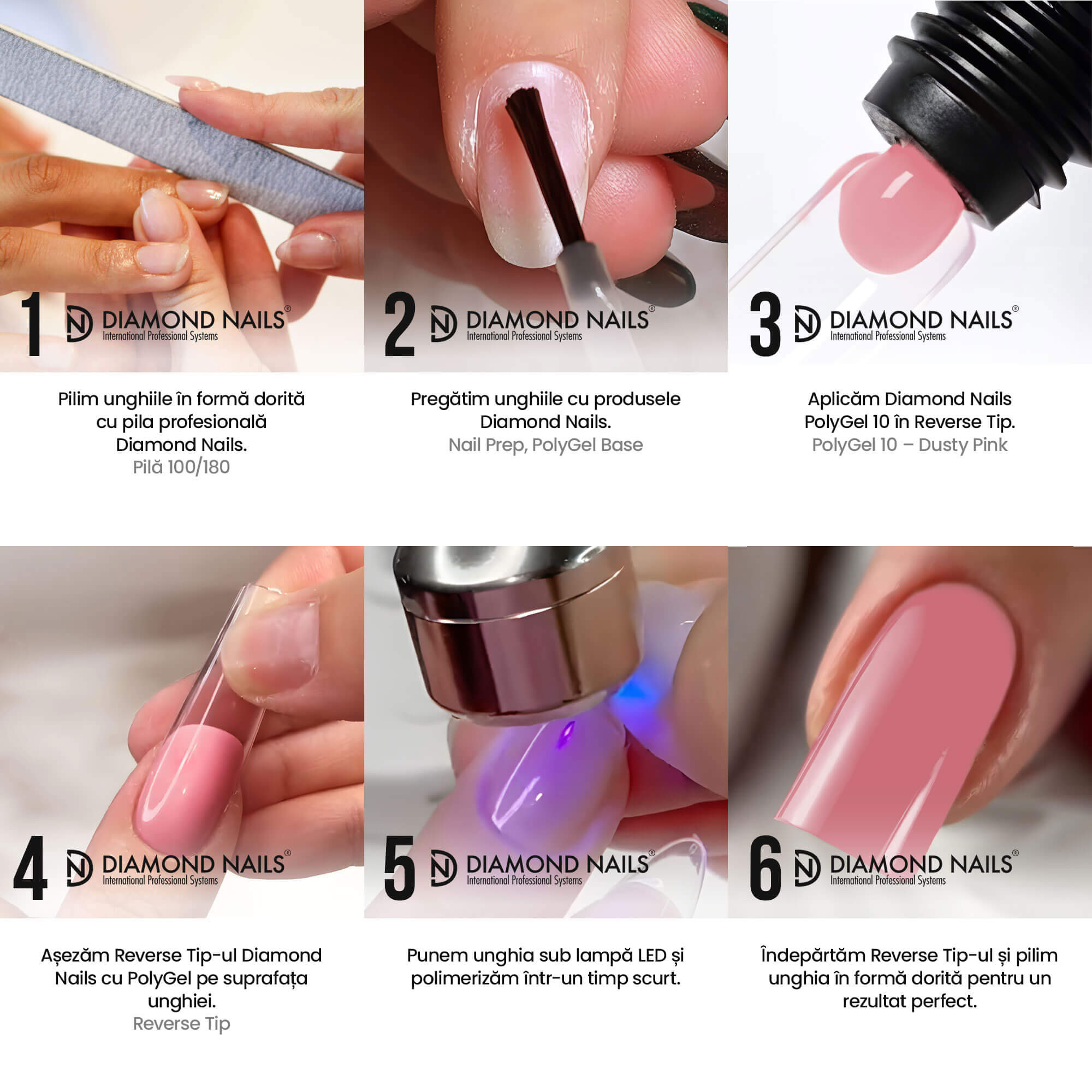 1 DN DIAMOND NAILS®
International Professional Systems

Pilim unghiile în formă dorită cu pila profesională Diamond Nails.
Pilă 100/180

2 DN DIAMOND NAILS®
International Professional Systems

Pregătim unghiile cu produsele Diamond Nails.
Nail Prep, PolyGel Base

3 DN DIAMOND NAILS®
International Professional Systems

Aplicăm Diamond Nails PolyGel 10 în Reverse Tip.
PolyGel 10 – Dusty Pink

4 DN DIAMOND NAILS®
International Professional Systems

Așezăm Reverse Tip-ul Diamond Nails cu PolyGel pe suprafața unghiei.
Reverse Tip

5 DN DIAMOND NAILS®
International Professional Systems

Punem unghia sub lampă LED și polimerizăm într-un timp scurt.

6 DN DIAMOND NAILS®
International Professional Systems

Îndepărtăm Reverse Tip-ul și pilim unghia în formă dorită pentru un rezultat perfect.